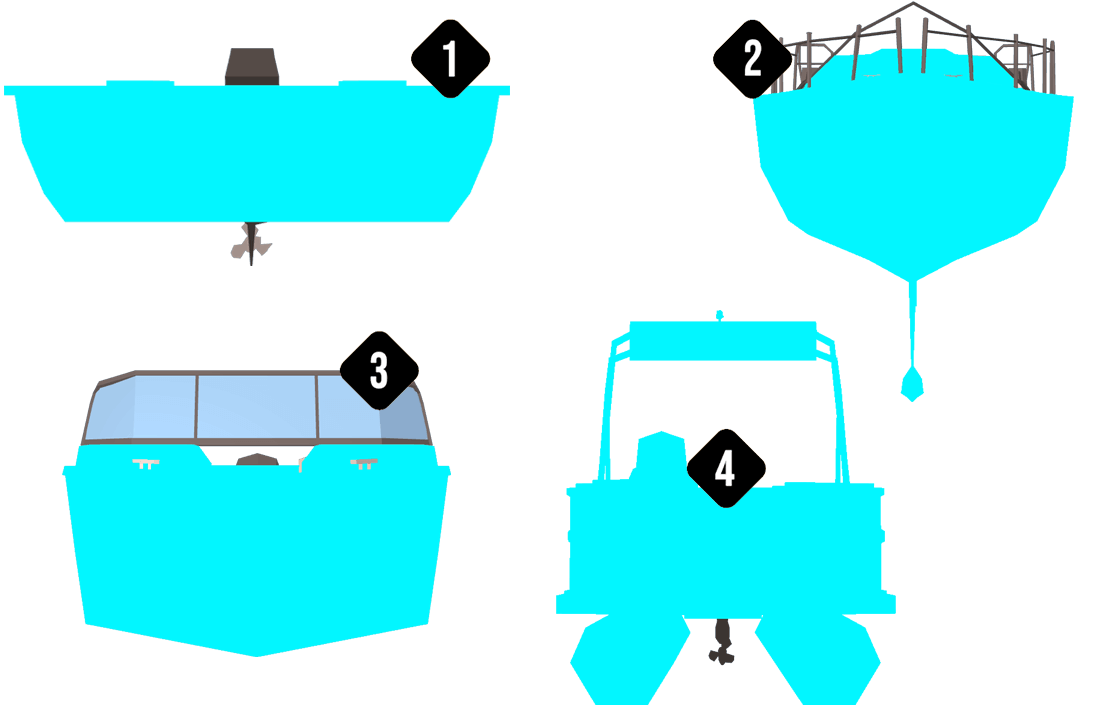 1

2

3

4