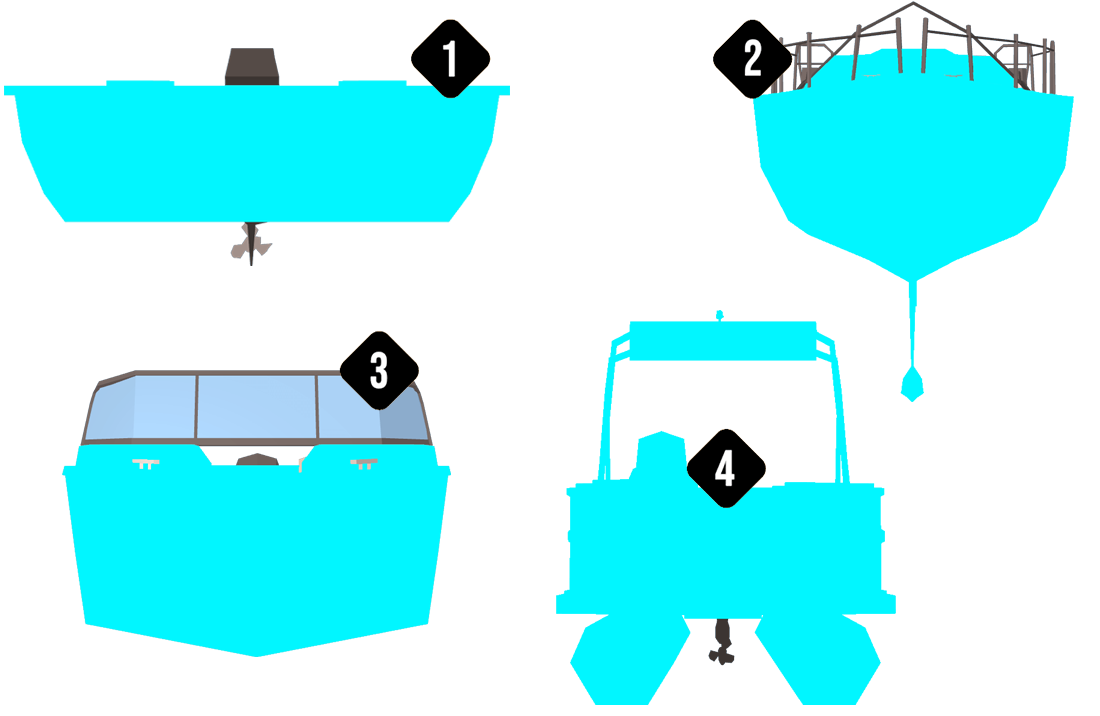 1
2
3
4