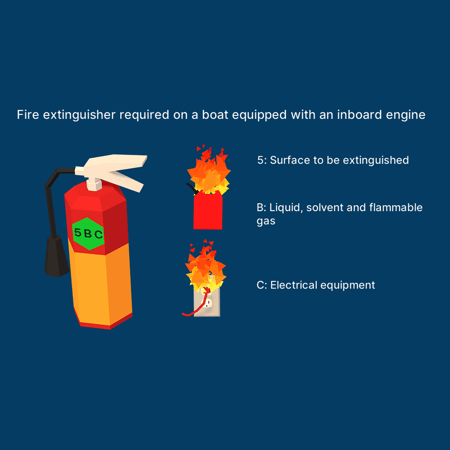 Fire extinguisher required on a boat equipped with an inboard engine

5BC

5: Surface to be extinguished

B: Liquid, solvent and flammable gas

C: Electrical equipment