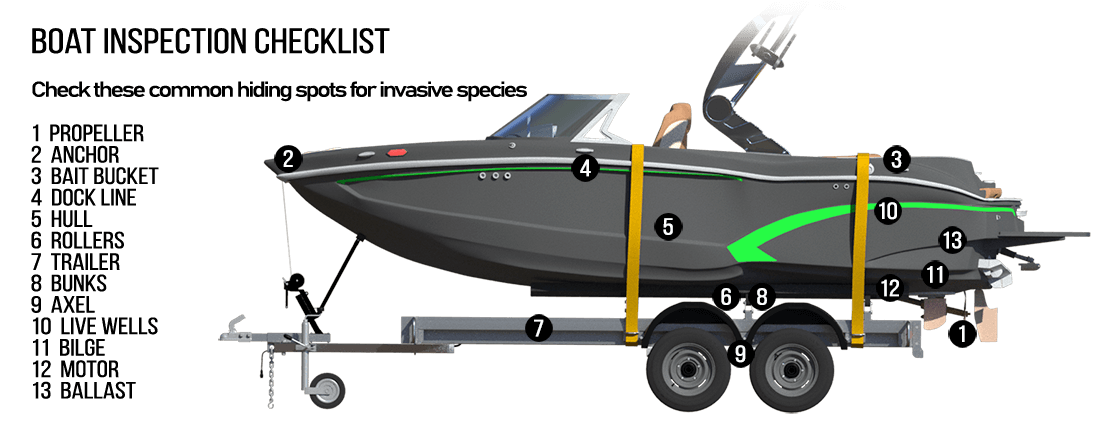 BOAT INSPECTION CHECKLIST

Check these common hiding spots for invasive species

1 PROPELLER
2 ANCHOR
3 BAIT BUCKET
4 DOCK LINE
5 HULL
6 ROLLERS
7 TRAILER
8 BUNKS
9 AXEL
10 LIVE WELLS
11 BILGE
12 MOTOR
13 BALLAST

2 4 3 5 10 13 11 12 6 8 7 9 1